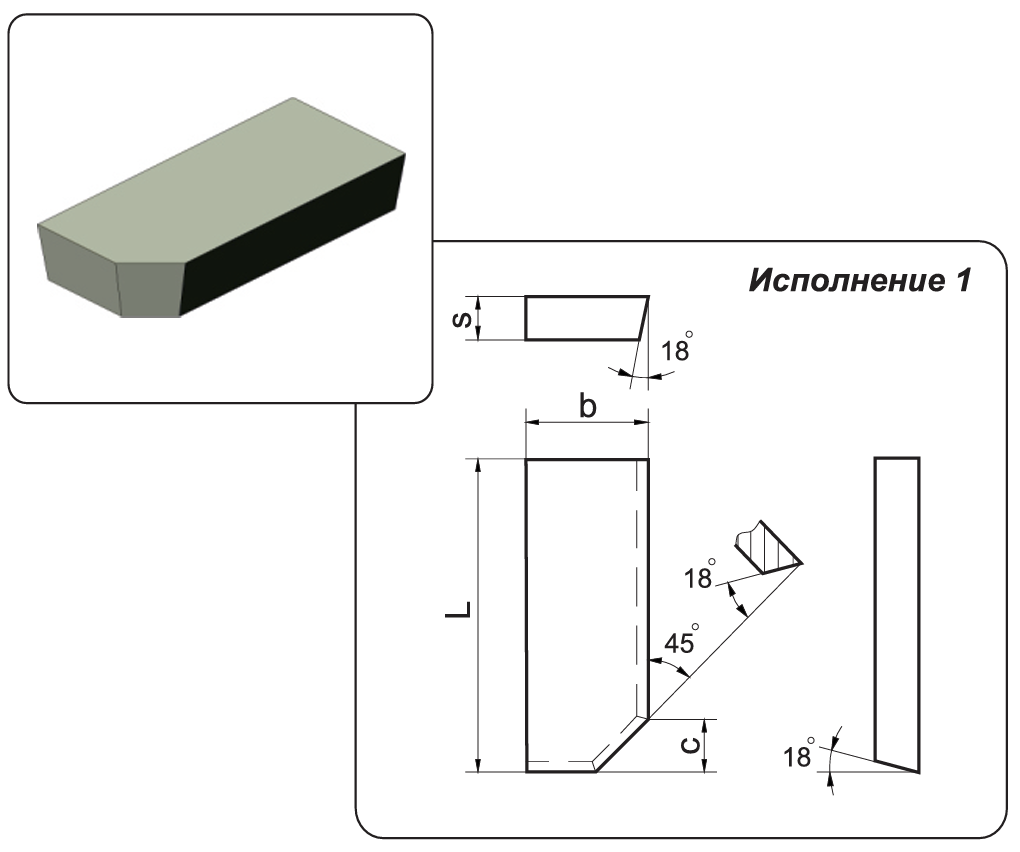 Исполнение 1

s

$18^\circ$

b

L

$18^\circ$

$45^\circ$

c

$18^\circ$